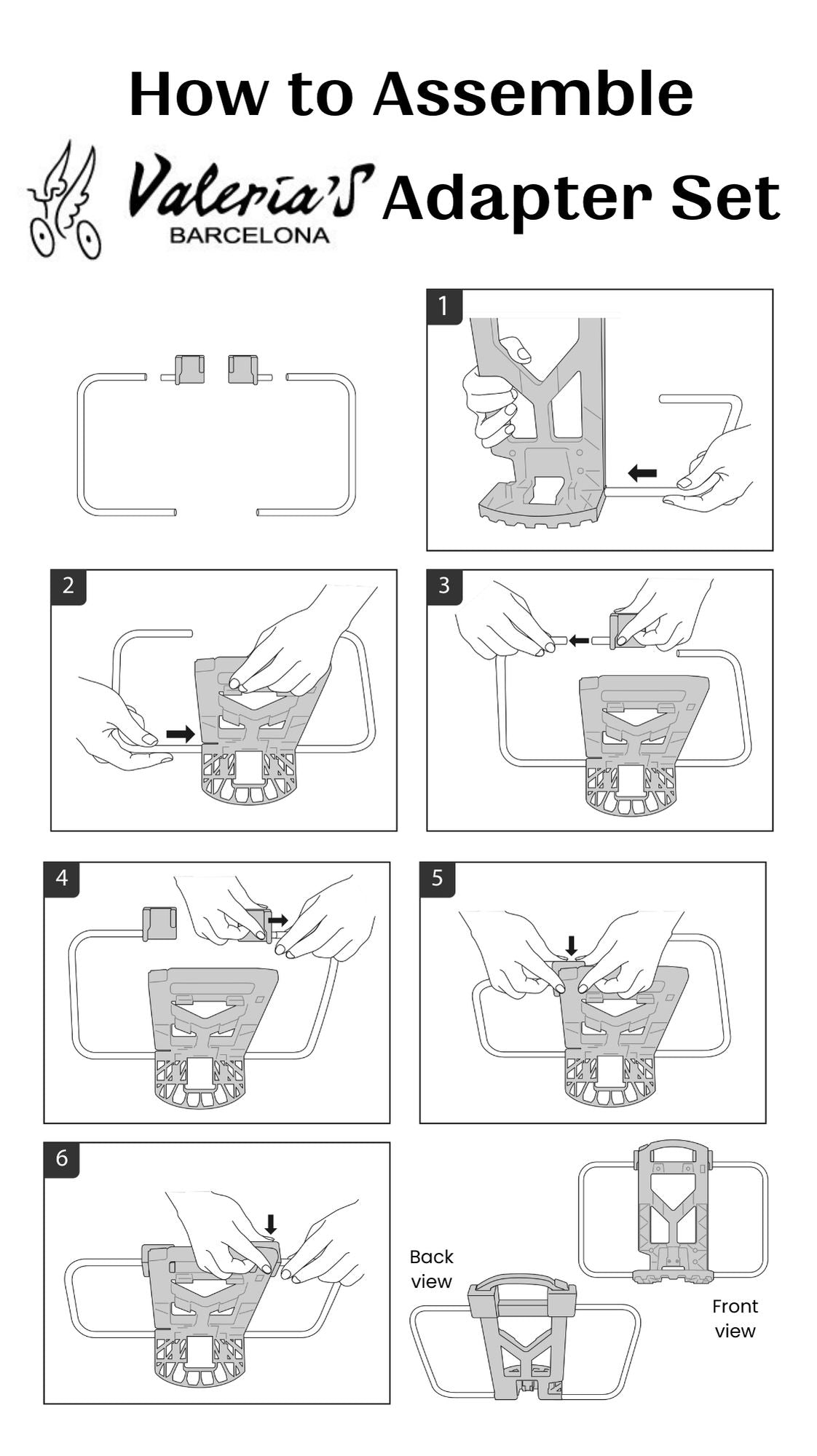 How to Assemble

Valeria's BARCELONA Adapter Set

1

2

3

4

5

6

Back view

Front view