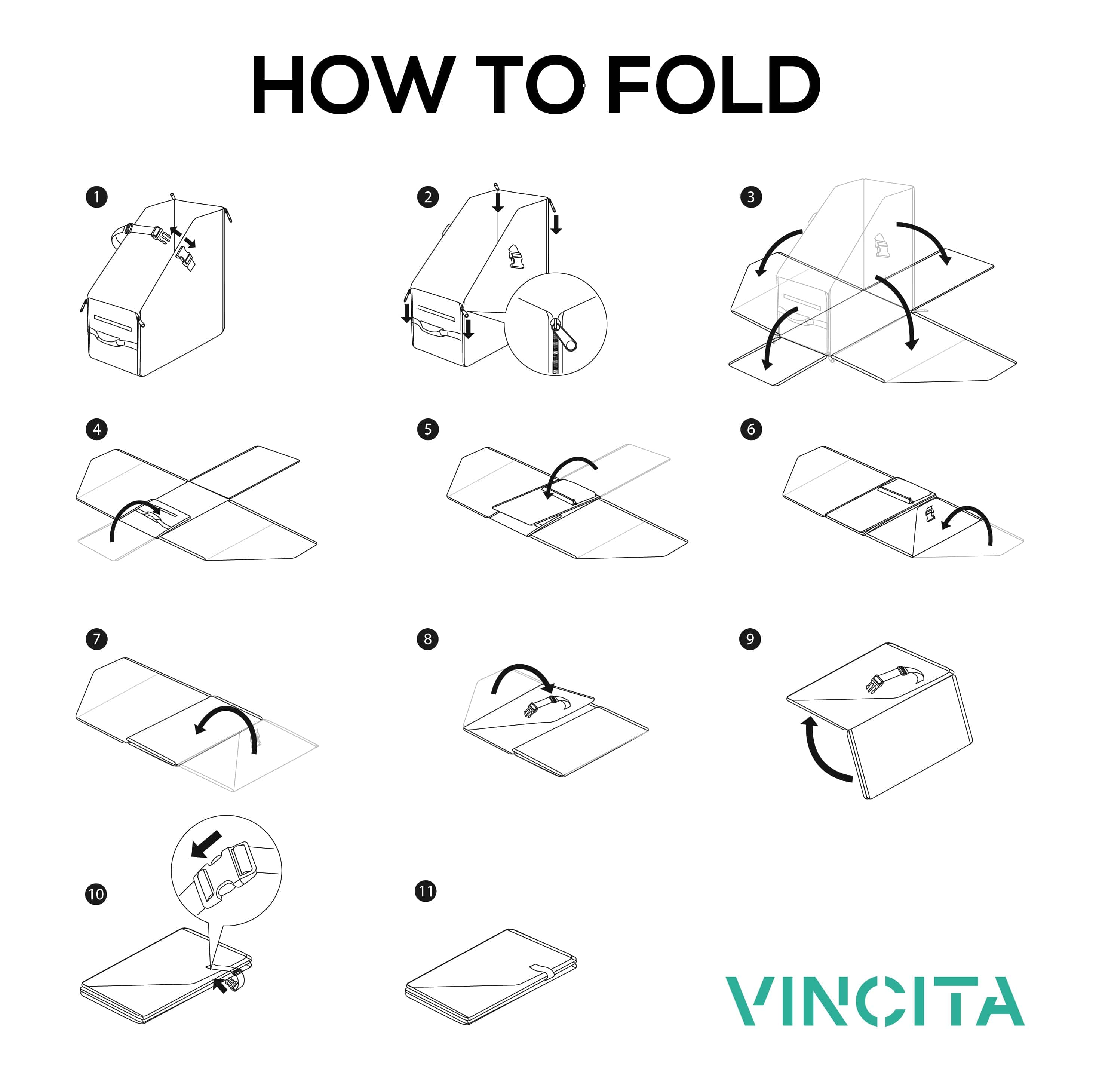 HOW TO FOLD

1

2

3

4

5

6

7

8

9

10

11

VINCITA