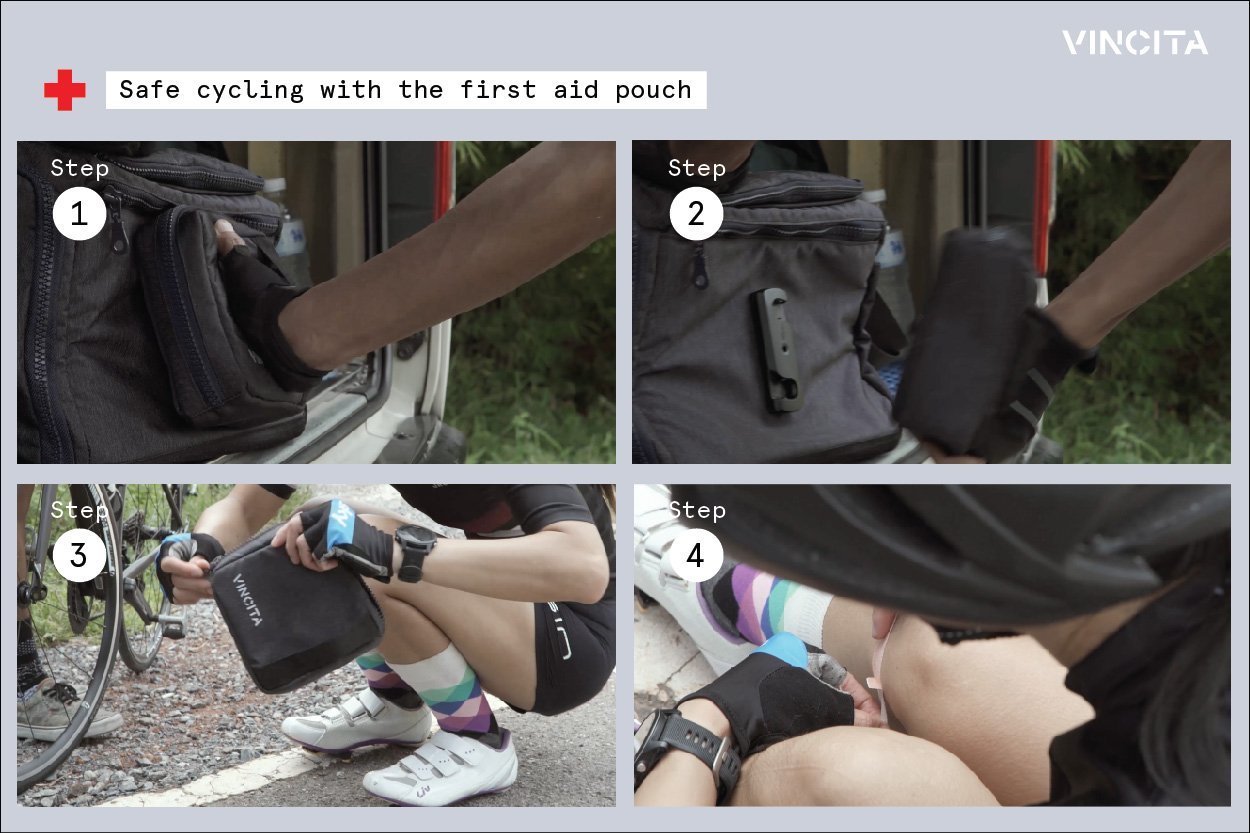 VINCITA

Safe cycling with the first aid pouch

Step
1

Step
2

Step
3

VINCITA

Step
4