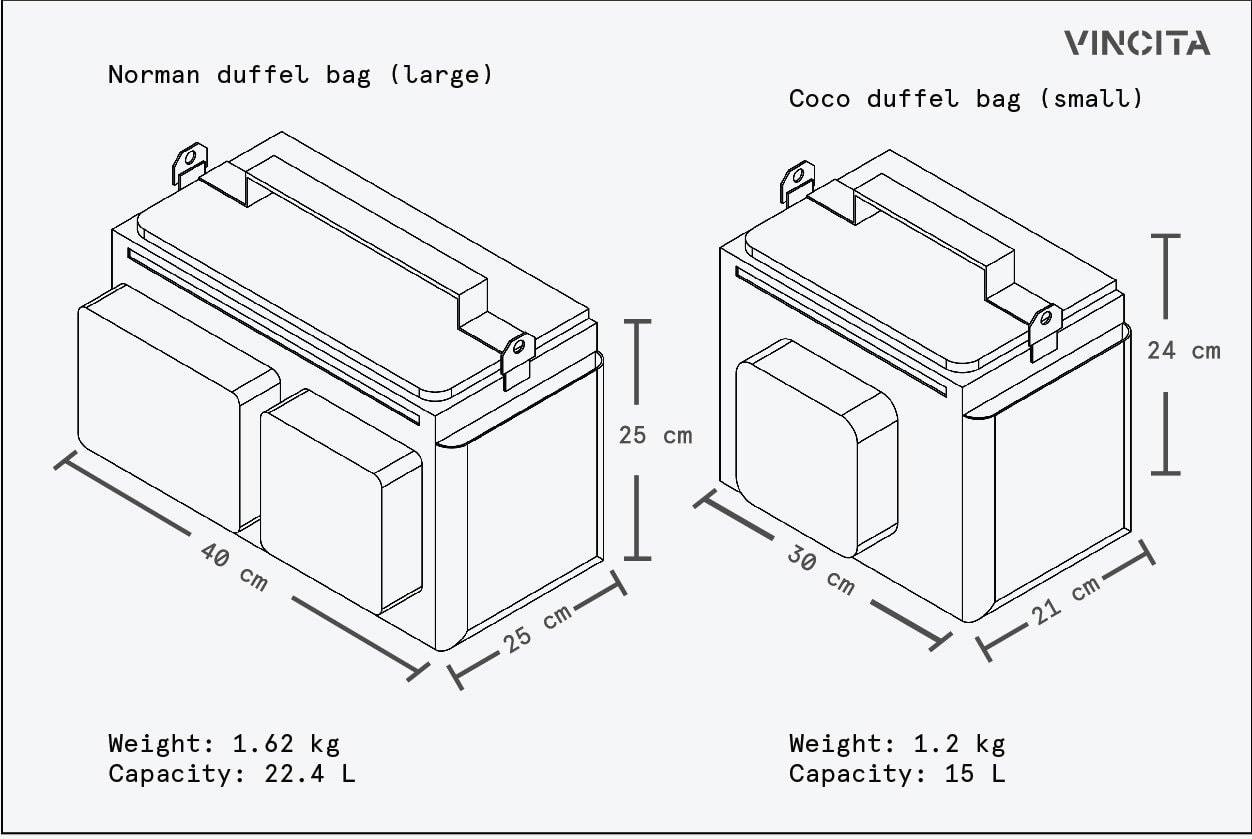 VINCITA

Norman duffel bag (large)

25 cm

40 cm

25 cm

Weight: 1.62 kg
Capacity: 22.4 L

Coco duffel bag (small)

24 cm

30 cm

21 cm

Weight: 1.2 kg
Capacity: 15 L