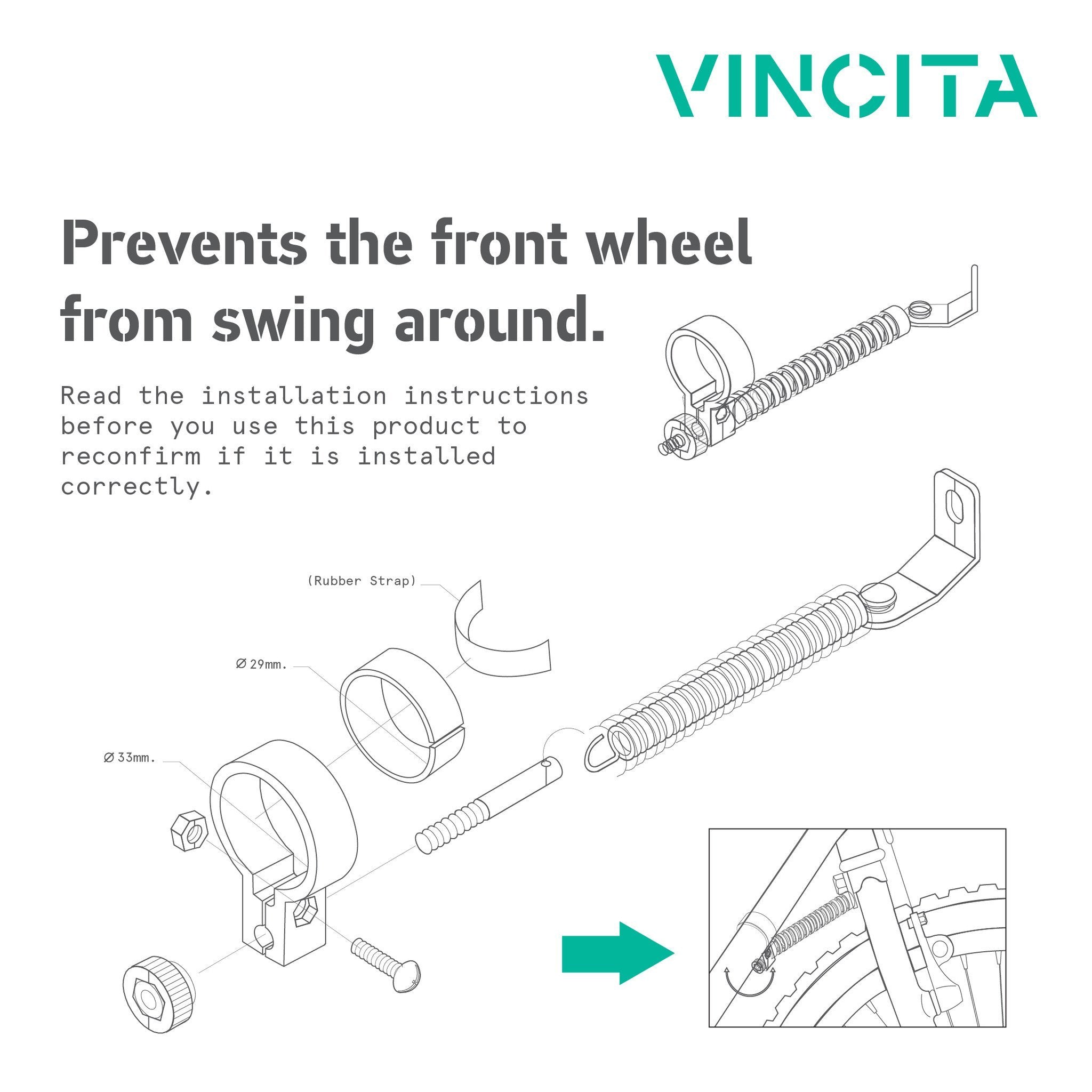 VINCITA

Prevents the front wheel from swing around.

Read the installation instructions before you use this product to reconfirm if it is installed correctly.

(Rubber Strap)

Ø 29mm.

Ø 33mm.