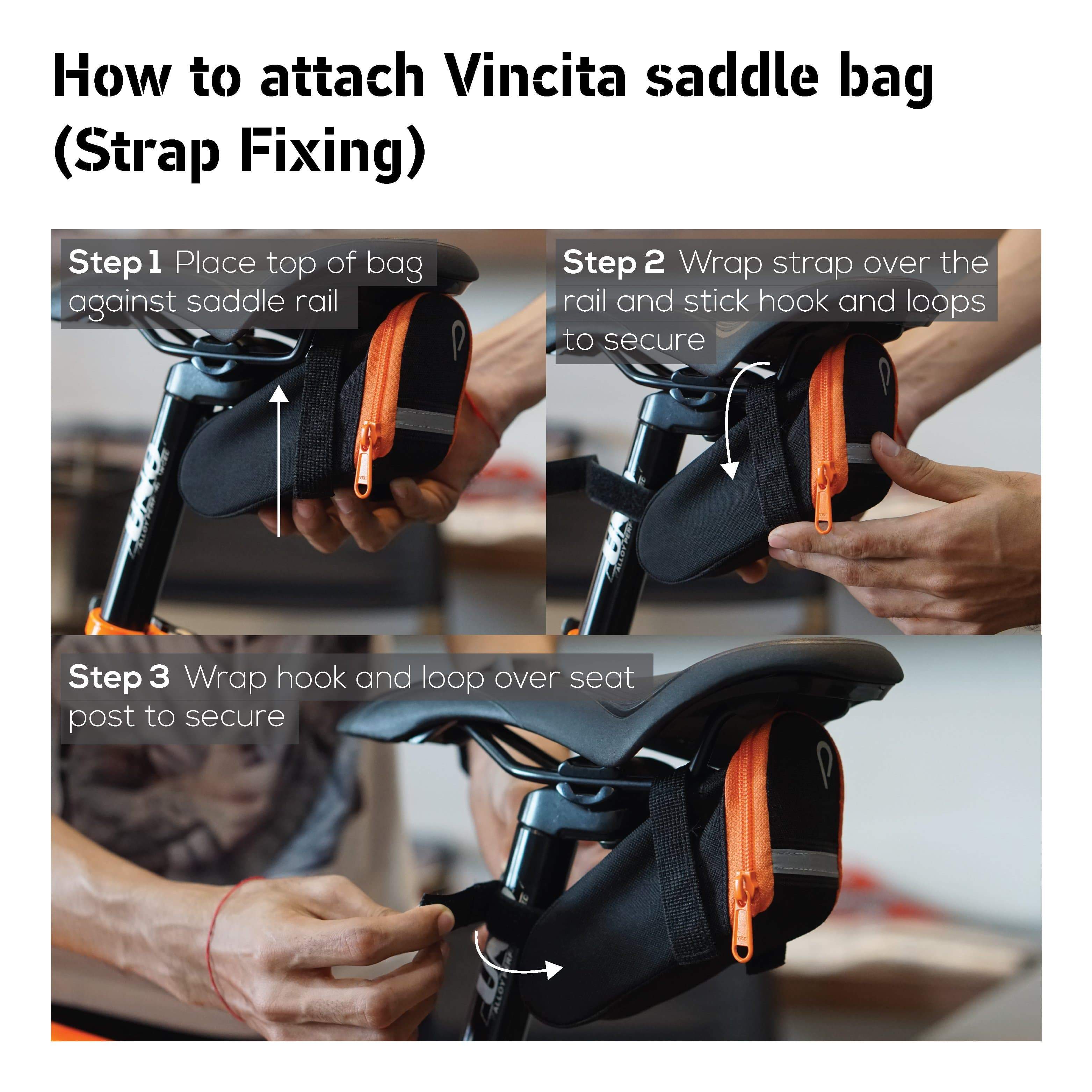 How to attach Vincita saddle bag (Strap Fixing)

Step 1 Place top of bag against saddle rail

Step 2 Wrap strap over the rail and stick hook and loops to secure

Step 3 Wrap hook and loop over seat post to secure