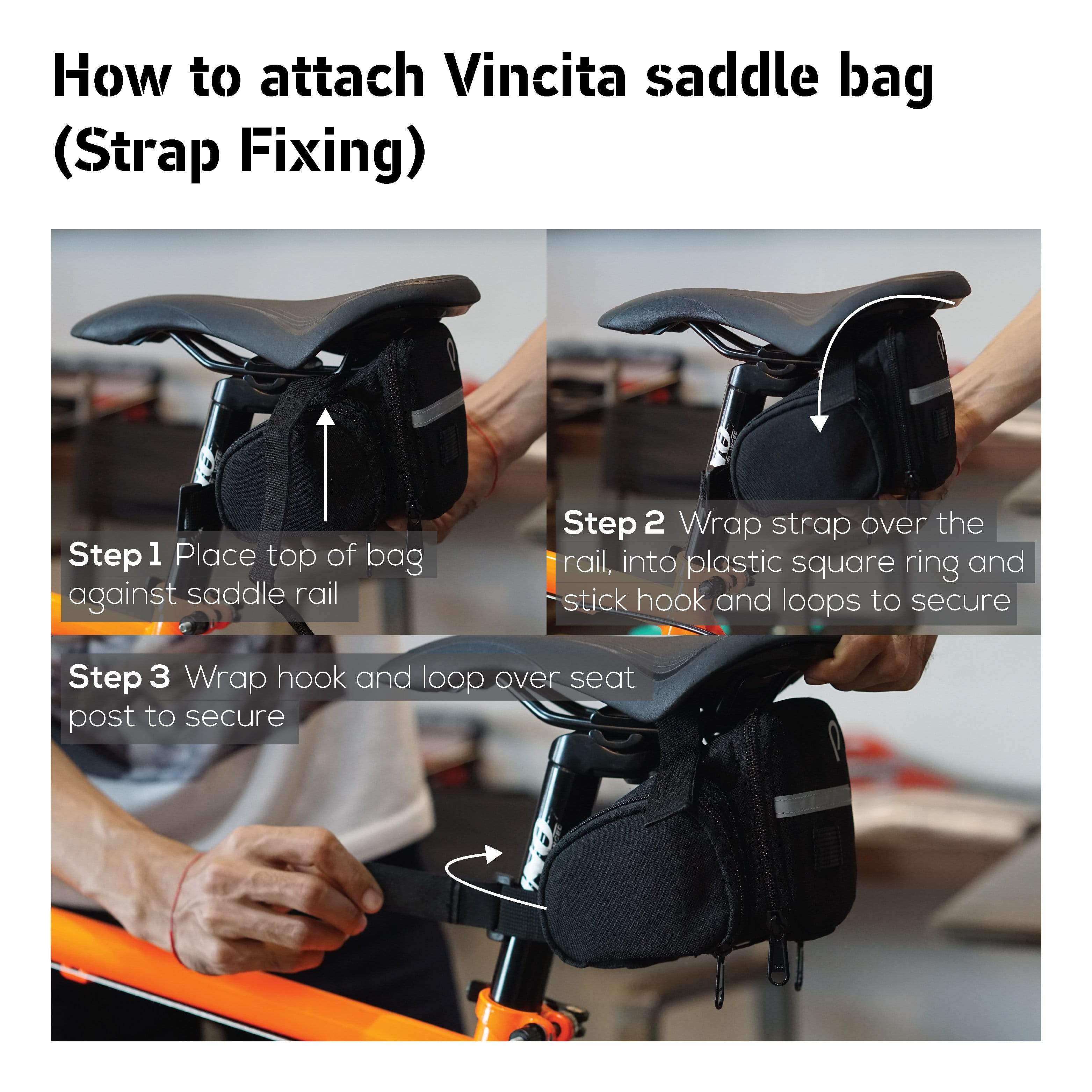 How to attach Vincita saddle bag (Strap Fixing)

Step 1 Place top of bag against saddle rail

Step 2 Wrap strap over the rail, into plastic square ring and stick hook and loops to secure

Step 3 Wrap hook and loop over seat post to secure